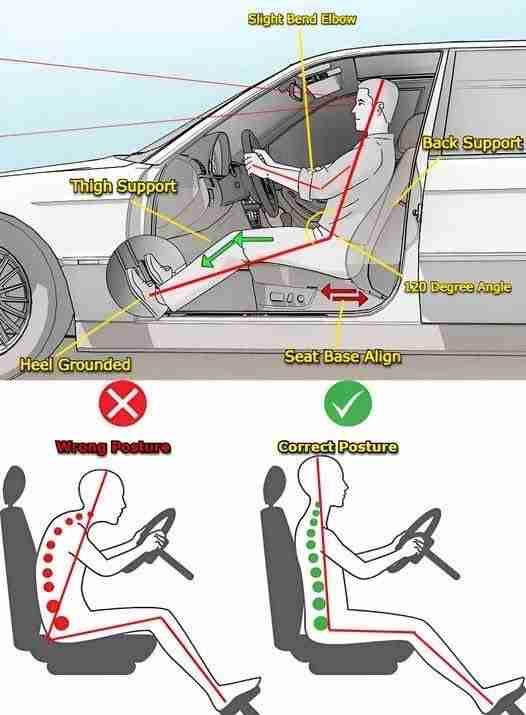 Slight Bend Elbow

Back Support

Thigh Support

120 Degree Angle

Heel Grounded

Seat Base Align

Wrong Posture

Correct Posture